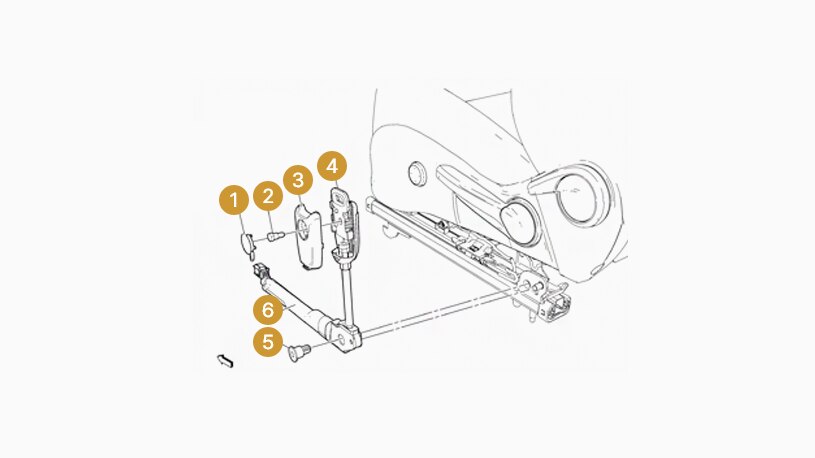 1
2
3
4
6
5